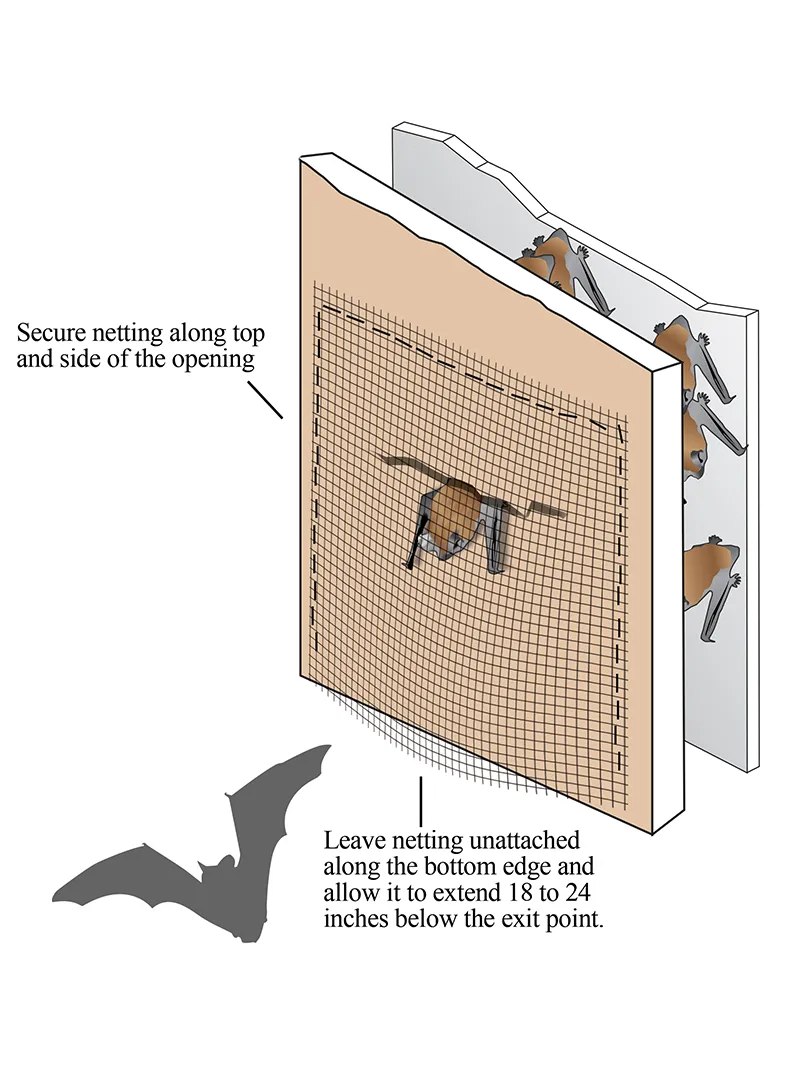 Secure netting along top and side of the opening

Leave netting unattached along the bottom edge and allow it to extend 18 to 24 inches below the exit point.